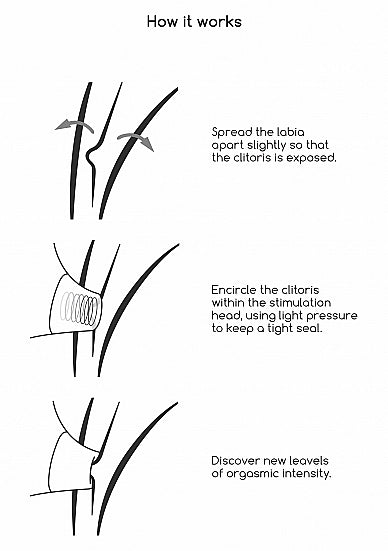 How it works

Spread the labia apart slightly so that the clitoris is exposed.

Encircle the clitoris within the stimulation head, using light pressure to keep a tight seal.

Discover new leavels of orgasmic intensity.